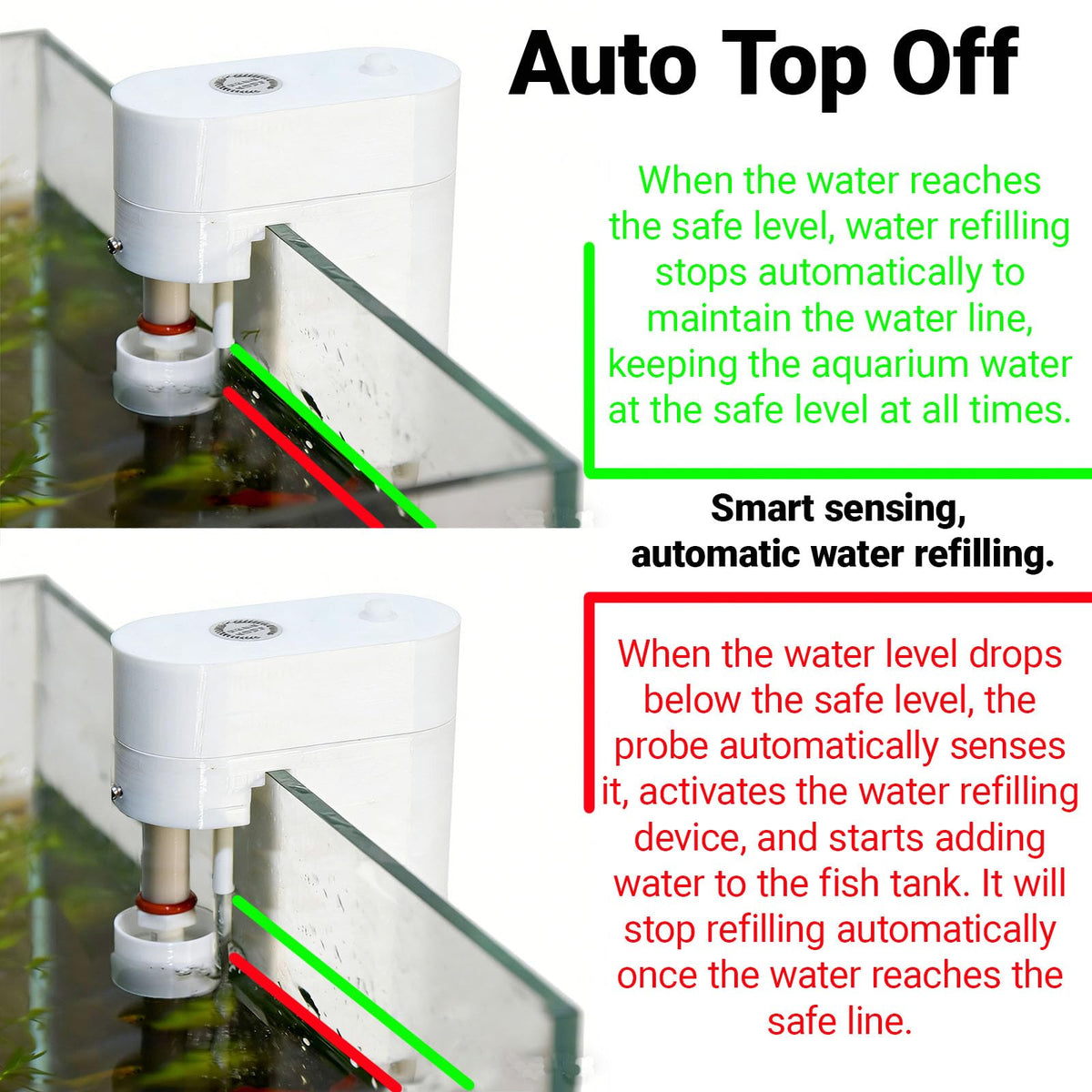 Auto Top Off

When the water reaches the safe level, water refilling stops automatically to maintain the water line, keeping the aquarium water at the safe level at all times.

Smart sensing, automatic water refilling.

When the water level drops below the safe level, the probe automatically senses it, activates the water refilling device, and starts adding water to the fish tank. It will stop refilling automatically once the water reaches the safe line.